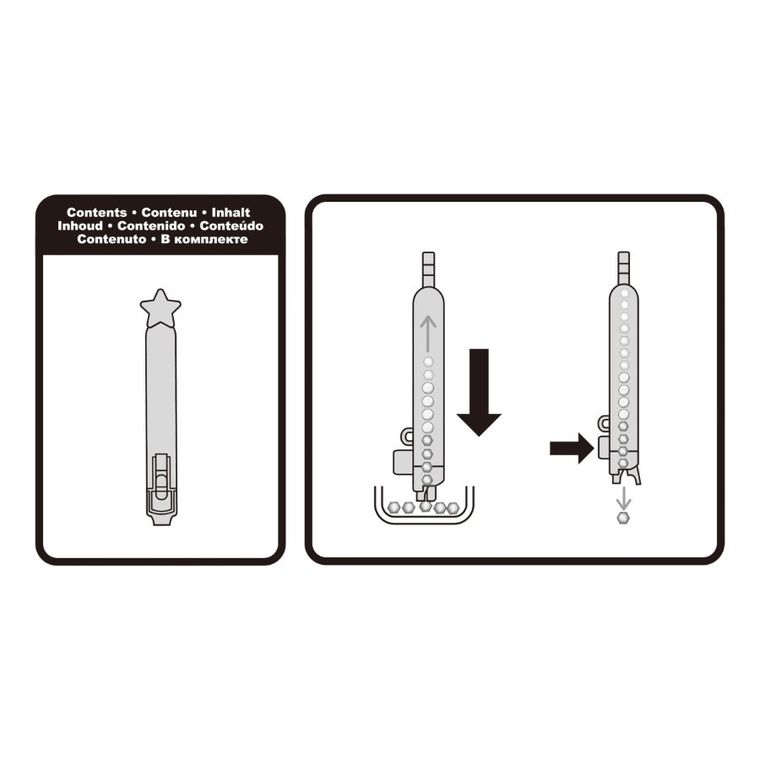 Contents • Contenu • Inhalt
Inhoud • Contenido • Conteúdo
Contenuto • В комплекте